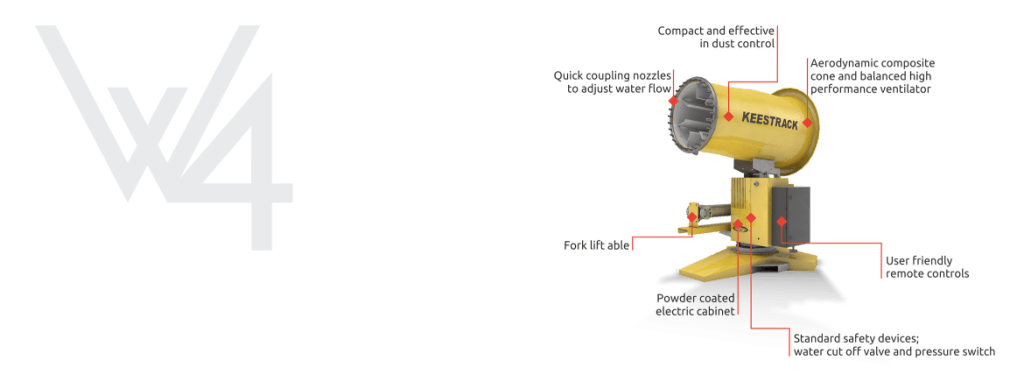 W4

Compact and effective in dust control

Quick coupling nozzles to adjust water flow

Aerodynamic composite cone and balanced high performance ventilator

KEESTRACK

Fork lift able

User friendly remote controls

Powder coated electric cabinet

Standard safety devices; water cut off valve and pressure switch